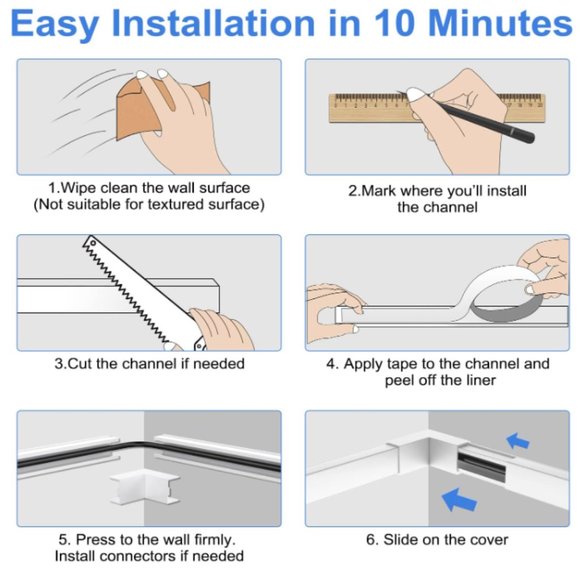 Easy Installation in 10 Minutes

1.Wipe clean the wall surface
(Not suitable for textured surface)

2.Mark where you'll install the channel

3.Cut the channel if needed

4. Apply tape to the channel and peel off the liner

5. Press to the wall firmly.
Install connectors if needed

6. Slide on the cover